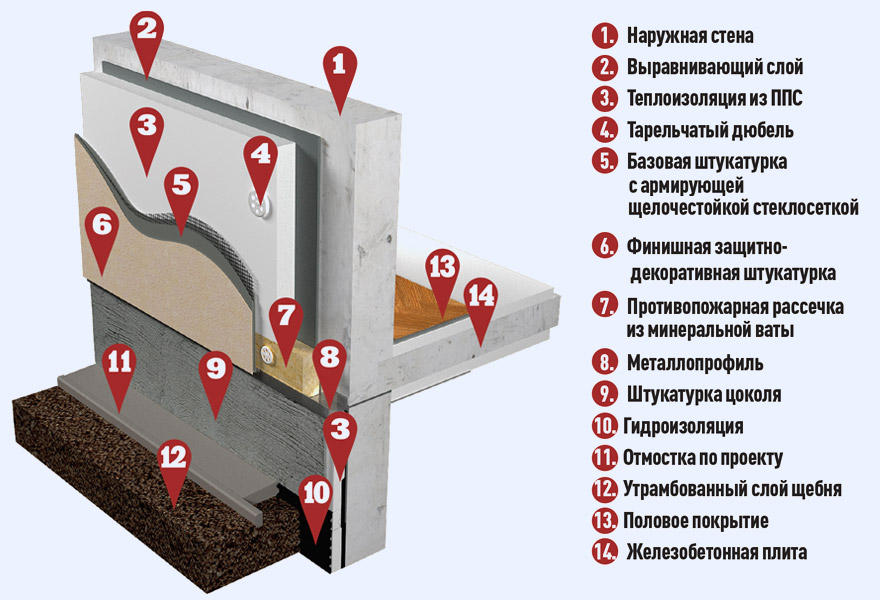 2
1
3
4
5
6
13
14
7
8
11
9
3
12
10

1. Наружная стена
2. Выравнивающий слой
3. Теплоизоляция из ППС
4. Тарельчатый дюбель
5. Базовая штукатурка с армирующей щелочестойкой стеклосеткой
6. Финишная защитно-декоративная штукатурка
7. Противопожарная рассечка из минеральной ваты
8. Металлопрофиль
9. Штукатурка цоколя
10. Гидроизоляция
11. Отмостка по проекту
12. Утрамбованный слой щебня
13. Половое покрытие
14. Железобетонная плита